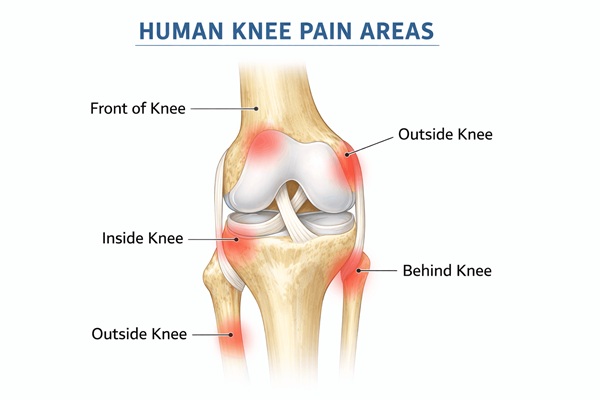 HUMAN KNEE PAIN AREAS

Front of Knee

Outside Knee

Inside Knee

Behind Knee

Outside Knee